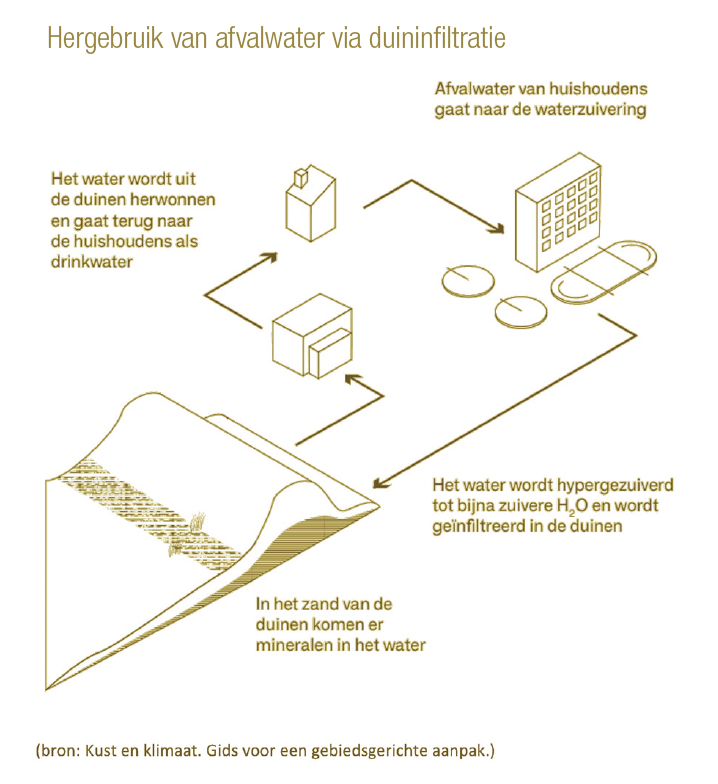 Hergebruik van afvalwater via duininfiltratie

Afvalwater van huishoudens gaat naar de waterzuivering

Het water wordt uit de duinen herwonnen en gaat terug naar de huishoudens als drinkwater

Het water wordt hypergezuiverd tot bijna zuivere $H_2O$ en wordt geïnfiltreerd in de duinen

In het zand van de duinen komen er mineralen in het water

(bron: Kust en klimaat. Gids voor een gebiedsgerichte aanpak.)